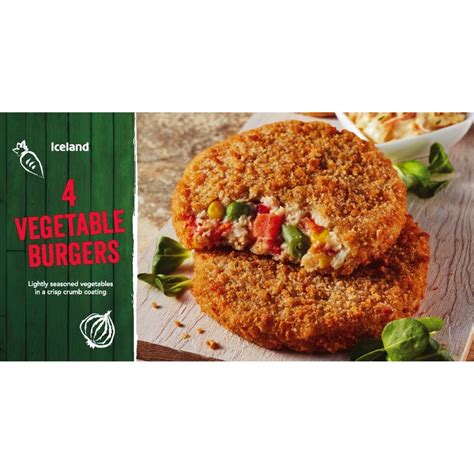 Iceland

4
VEGETABLE
BURGERS

Lightly seasoned vegetables in a crisp crumb coating