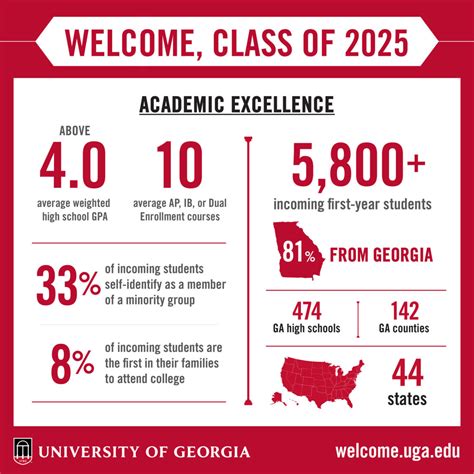 WELCOME, CLASS OF 2025

ACADEMIC EXCELLENCE

ABOVE
4.0
average weighted high school GPA

10
average AP, IB, or Dual Enrollment courses

33% of incoming students self-identify as a member of a minority group

8% of incoming students are the first in their families to attend college

5,800+
incoming first-year students

81% FROM GEORGIA

474
GA high schools

142
GA counties

44
states

UNIVERSITY OF GEORGIA

welcome.uga.edu