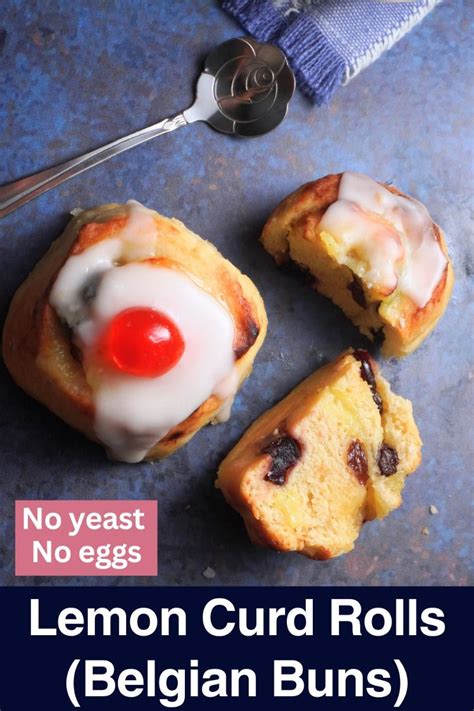 No yeast
No eggs

Lemon Curd Rolls
(Belgian Buns)