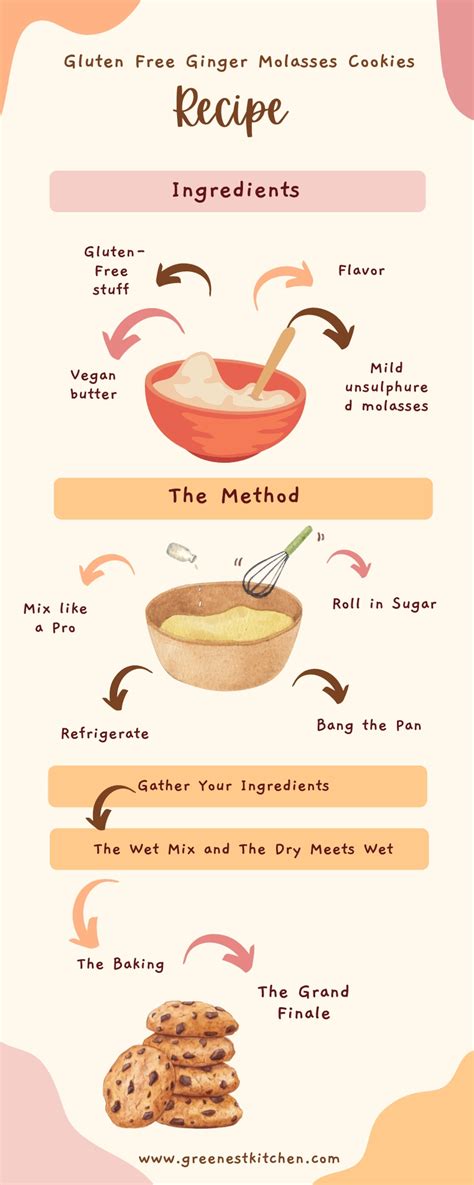 Gluten Free Ginger Molasses Cookies

Recipe

Ingredients

Gluten-Free stuff

Flavor

Vegan butter

Mild unsulphured molasses

The Method

Mix like a Pro

Roll in Sugar

Refrigerate

Bang the Pan

Gather Your Ingredients

The Wet Mix and The Dry Meets Wet

The Baking

The Grand Finale

www.greenestkitchen.com