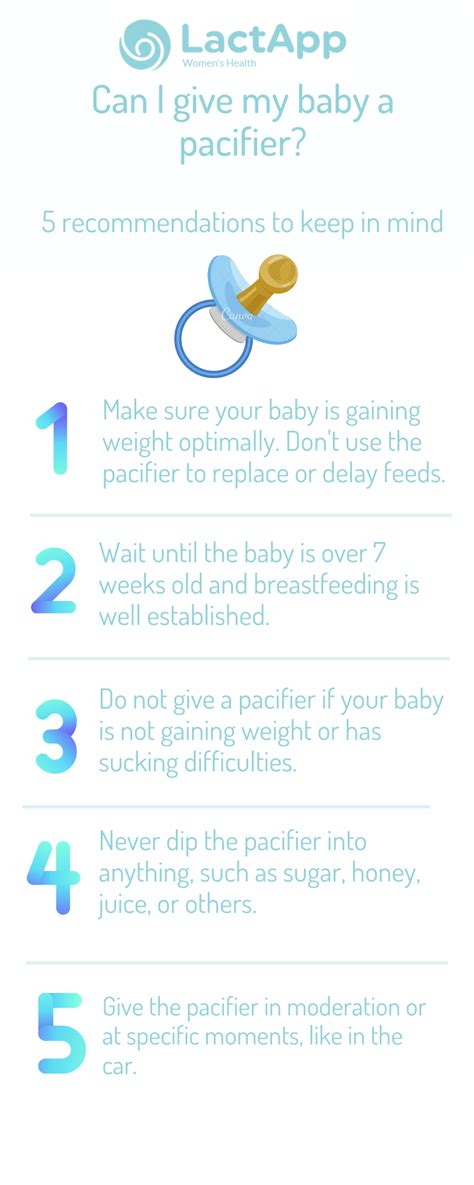 LactApp
Women's Health

Can I give my baby a pacifier?

5 recommendations to keep in mind

Canva

1 Make sure your baby is gaining weight optimally. Don't use the pacifier to replace or delay feeds.

2 Wait until the baby is over 7 weeks old and breastfeeding is well established.

3 Do not give a pacifier if your baby is not gaining weight or has sucking difficulties.

4 Never dip the pacifier into anything, such as sugar, honey, juice, or others.

5 Give the pacifier in moderation or at specific moments, like in the car.