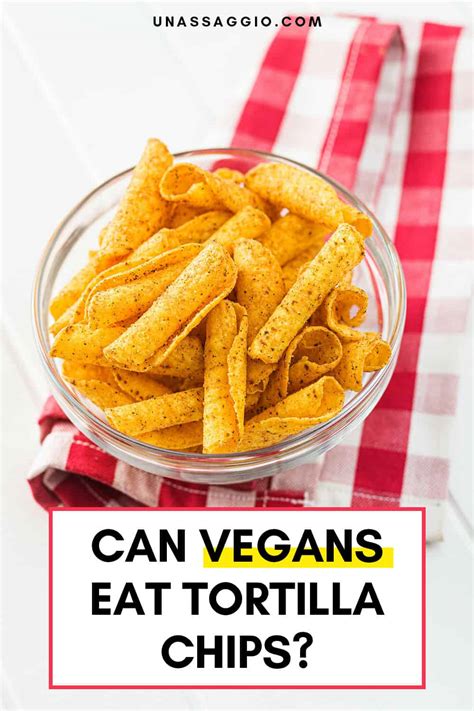 UNASSAGGIO.COM

CAN VEGANS EAT TORTILLA CHIPS?