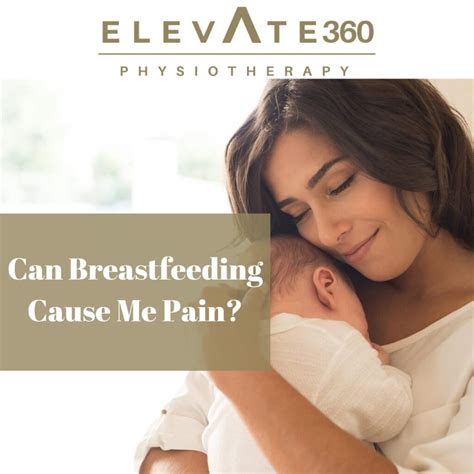 ELEVATE360
PHYSIOTHERAPY

Can Breastfeeding Cause Me Pain?