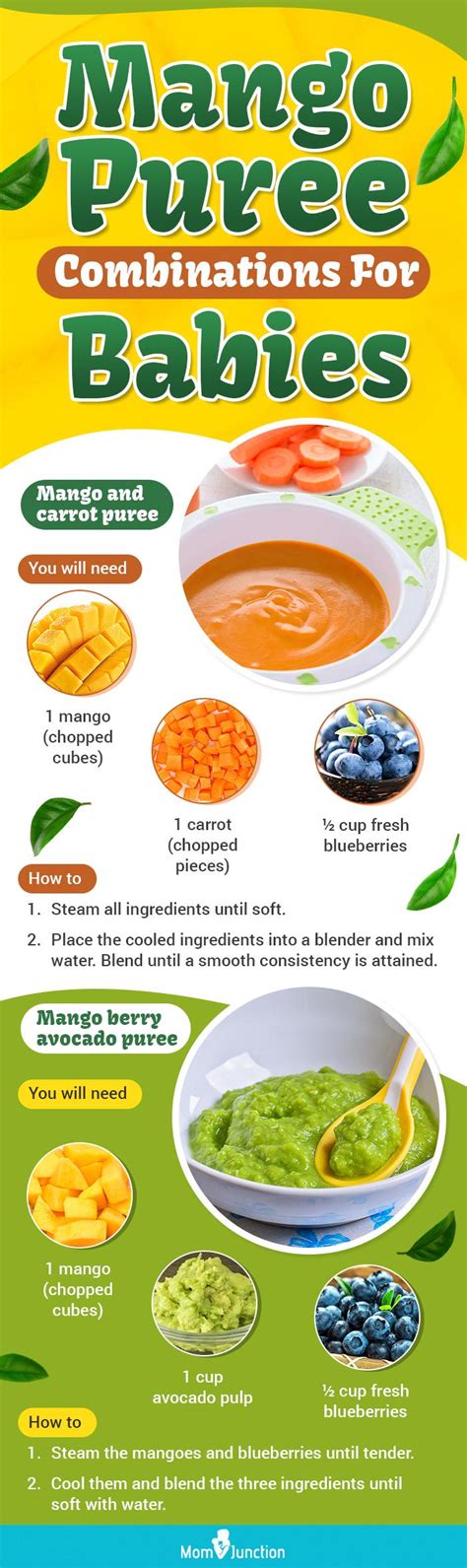 Mango Puree Combinations For Babies

Mango and carrot puree

You will need

1 mango (chopped cubes)

1 carrot (chopped pieces)

½ cup fresh blueberries

How to

1. Steam all ingredients until soft.

2. Place the cooled ingredients into a blender and mix water. Blend until a smooth consistency is attained.

Mango berry avocado puree

You will need

1 mango (chopped cubes)

1 cup avocado pulp

½ cup fresh blueberries

How to

1. Steam the mangoes and blueberries until tender.

2. Cool them and blend the three ingredients until soft with water.

MomJunction