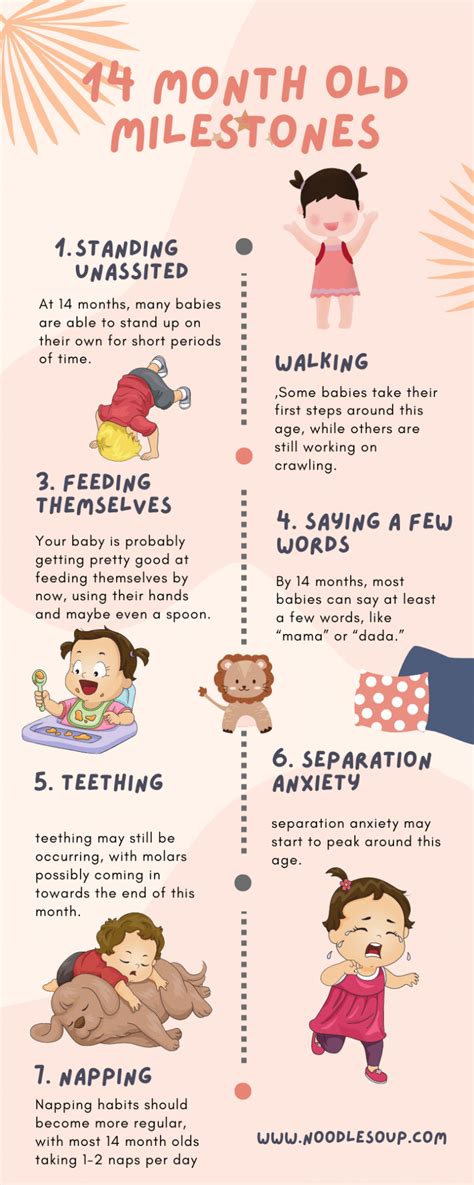 14 MONTH OLD MILESTONES

1. STANDING UNASSITED

At 14 months, many babies are able to stand up on their own for short periods of time.

WALKING

,Some babies take their first steps around this age, while others are still working on crawling.

3. FEEDING THEMSELVES

Your baby is probably getting pretty good at feeding themselves by now, using their hands and maybe even a spoon.

4. SAYING A FEW WORDS

By 14 months, most babies can say at least a few words, like "mama" or "dada."

5. TEETHING

teething may still be occurring, with molars possibly coming in towards the end of this month.

6. SEPARATION ANXIETY

separation anxiety may start to peak around this age.

7. NAPPING

Napping habits should become more regular, with most 14 month olds taking 1-2 naps per day

WWW.NOODLESOUP.COM