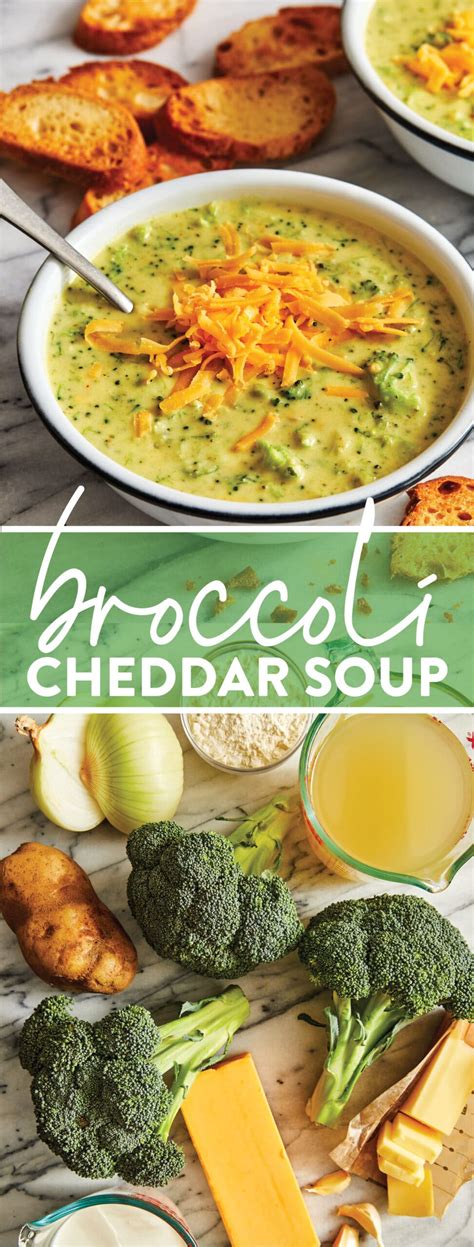 broccoli
CHEDDAR SOUP