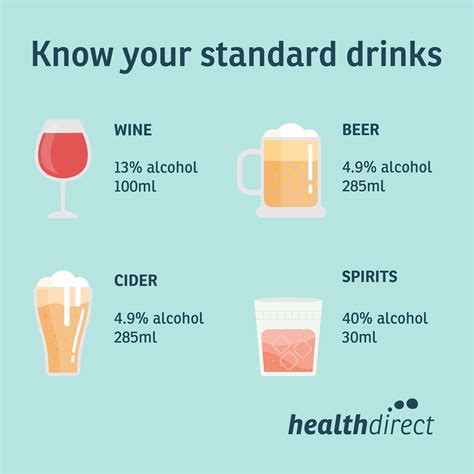 Know your standard drinks

WINE

13% alcohol
100ml

BEER

4.9% alcohol
285ml

CIDER

4.9% alcohol
285ml

SPIRITS

40% alcohol
30ml

healthdirect