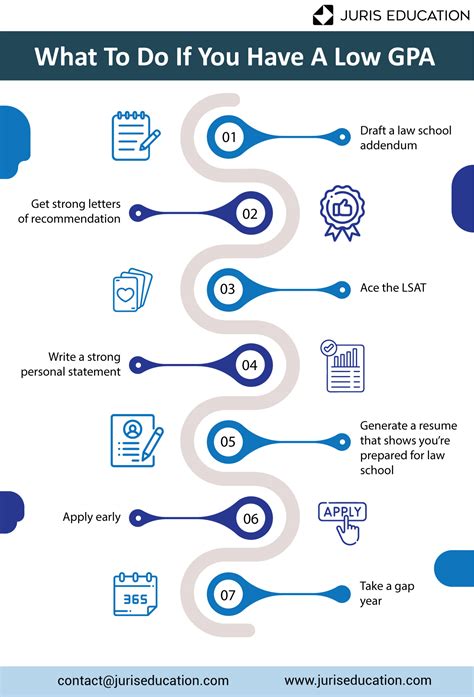 JURIS EDUCATION

What To Do If You Have A Low GPA

01
Draft a law school addendum

Get strong letters of recommendation
02

03
Ace the LSAT

Write a strong personal statement
04

05
Generate a resume that shows you're prepared for law school

Apply early
06

APPLY

365

07
Take a gap year

contact@juriseducation.com
www.juriseducation.com