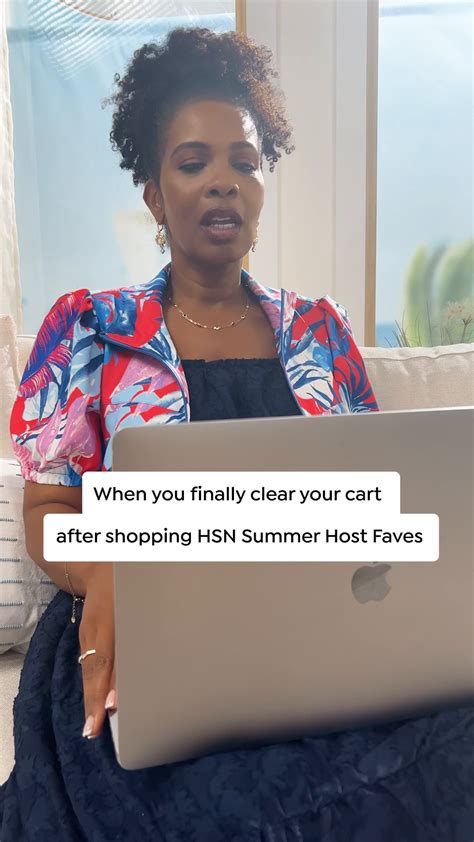 When you finally clear your cart
after shopping HSN Summer Host Faves