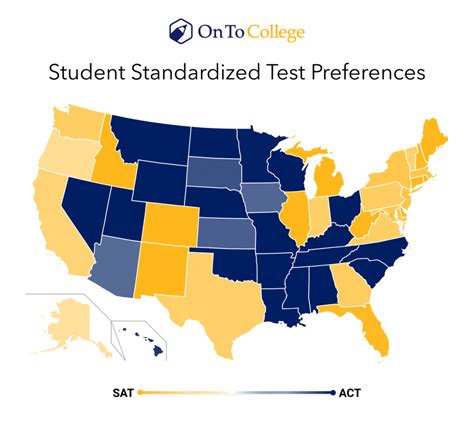 OnToCollege

Student Standardized Test Preferences

SAT

ACT