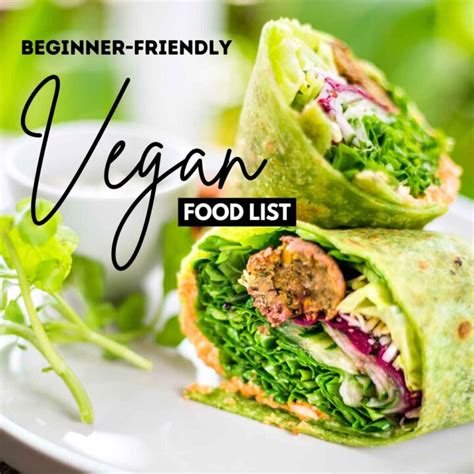 BEGINNER-FRIENDLY

Vegan

FOOD LIST