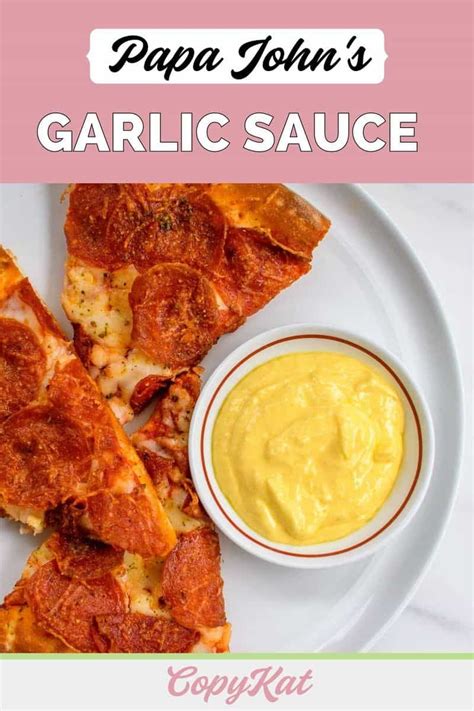 Papa John's

GARLIC SAUCE

CopyKat