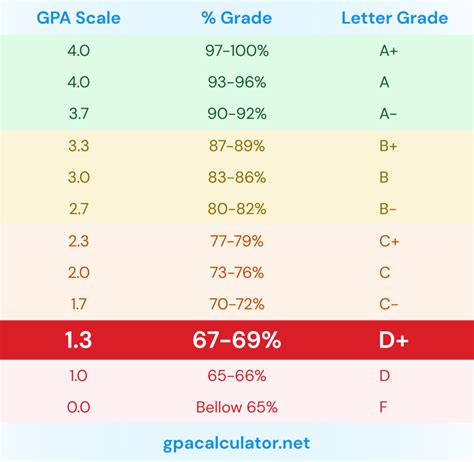 | GPA Scale | % Grade | Letter Grade |
|---|---|---|
| 4.0 | 97-100% | A+ |
| 4.0 | 93-96% | A |
| 3.7 | 90-92% | A- |
| 3.3 | 87-89% | B+ |
| 3.0 | 83-86% | B |
| 2.7 | 80-82% | B- |
| 2.3 | 77-79% | C+ |
| 2.0 | 73-76% | C |
| 1.7 | 70-72% | C- |
| 1.3 | 67-69% | D+ |
| 1.0 | 65-66% | D |
| 0.0 | Bellow 65% | F |

gpacalculator.net