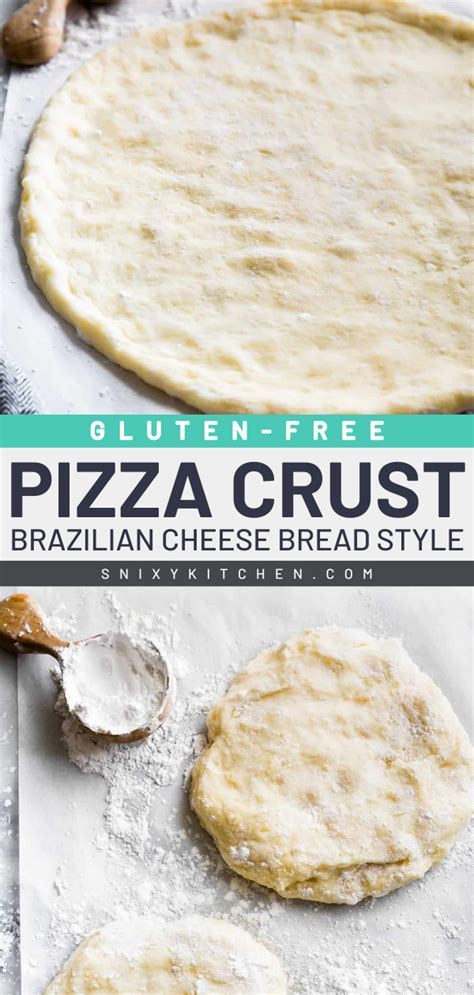 GLUTEN-FREE

PIZZA CRUST

BRAZILIAN CHEESE BREAD STYLE

SNIXYKITCHEN.COM