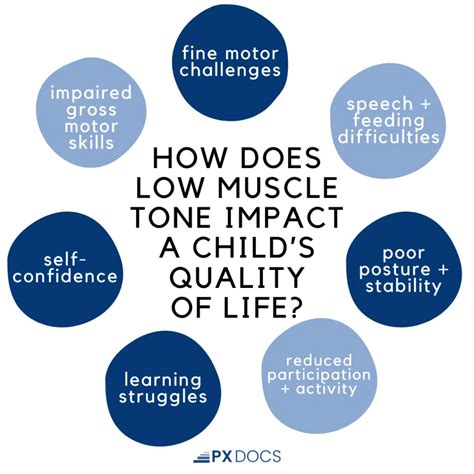 HOW DOES LOW MUSCLE TONE IMPACT A CHILD'S QUALITY OF LIFE?

fine motor challenges

speech + feeding difficulties

poor posture + stability

reduced participation + activity

learning struggles

self-confidence

impaired gross motor skills

PX DOCS