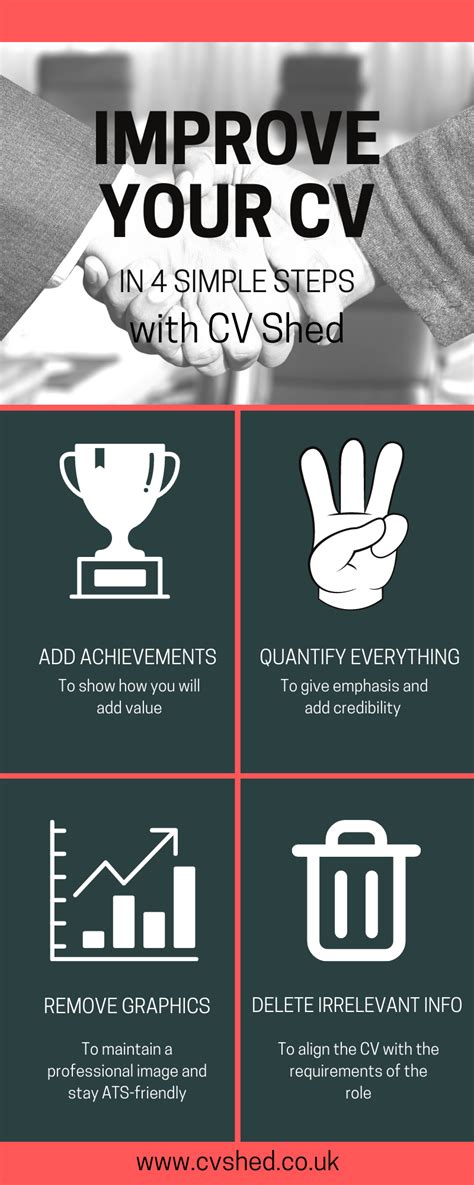 IMPROVE YOUR CV

IN 4 SIMPLE STEPS

with CV Shed

ADD ACHIEVEMENTS

To show how you will add value

QUANTIFY EVERYTHING

To give emphasis and add credibility

REMOVE GRAPHICS

To maintain a professional image and stay ATS-friendly

DELETE IRRELEVANT INFO

To align the CV with the requirements of the role

www.cvshed.co.uk