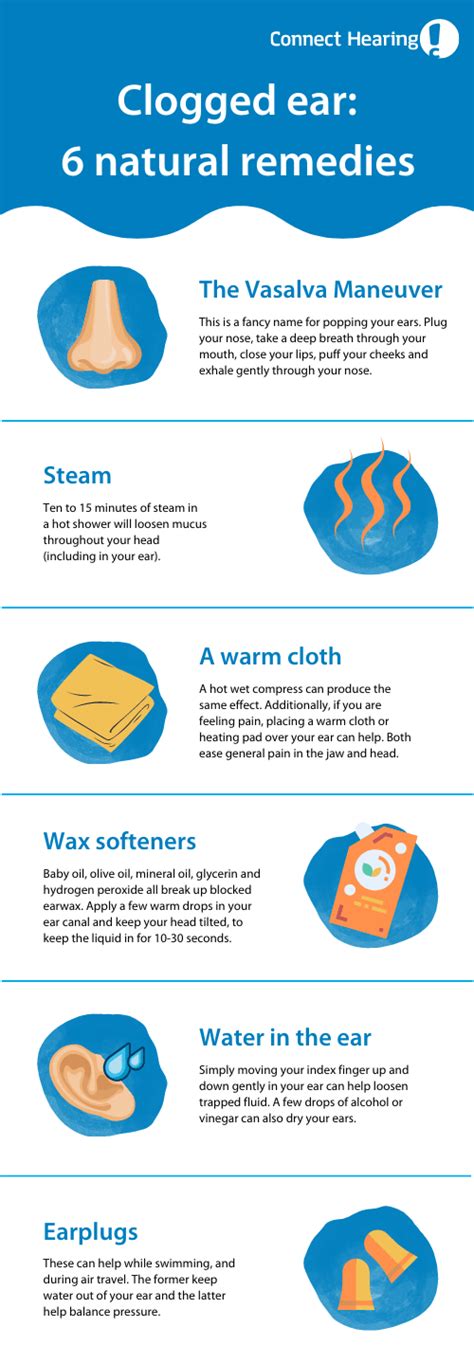 Connect Hearing

Clogged ear: 6 natural remedies

The Vasalva Maneuver

This is a fancy name for popping your ears. Plug your nose, take a deep breath through your mouth, close your lips, puff your cheeks and exhale gently through your nose.

Steam

Ten to 15 minutes of steam in a hot shower will loosen mucus throughout your head (including in your ear).

A warm cloth

A hot wet compress can produce the same effect. Additionally, if you are feeling pain, placing a warm cloth or heating pad over your ear can help. Both ease general pain in the jaw and head.

Wax softeners

Baby oil, olive oil, mineral oil, glycerin and hydrogen peroxide all break up blocked earwax. Apply a few warm drops in your ear canal and keep your head tilted, to keep the liquid in for 10-30 seconds.

Water in the ear

Simply moving your index finger up and down gently in your ear can help loosen trapped fluid. A few drops of alcohol or vinegar can also dry your ears.

Earplugs

These can help while swimming, and during air travel. The former keep water out of your ear and the latter help balance pressure.