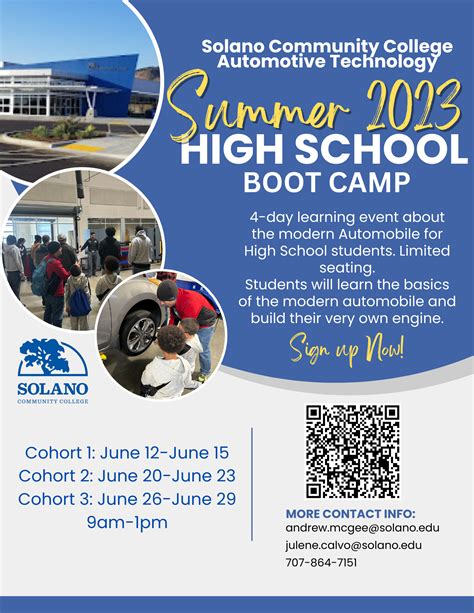 Solano Community College
Automotive Technology

Summer 2023
HIGH SCHOOL
BOOT CAMP

4-day learning event about the modern Automobile for High School students. Limited seating.
Students will learn the basics of the modern automobile and build their very own engine.

Sign up Now!

SOLANO
COMMUNITY COLLEGE

Cohort 1: June 12-June 15
Cohort 2: June 20-June 23
Cohort 3: June 26-June 29
9am-1pm

MORE CONTACT INFO:
andrew.mcgee@solano.edu
julene.calvo@solano.edu
707-864-7151