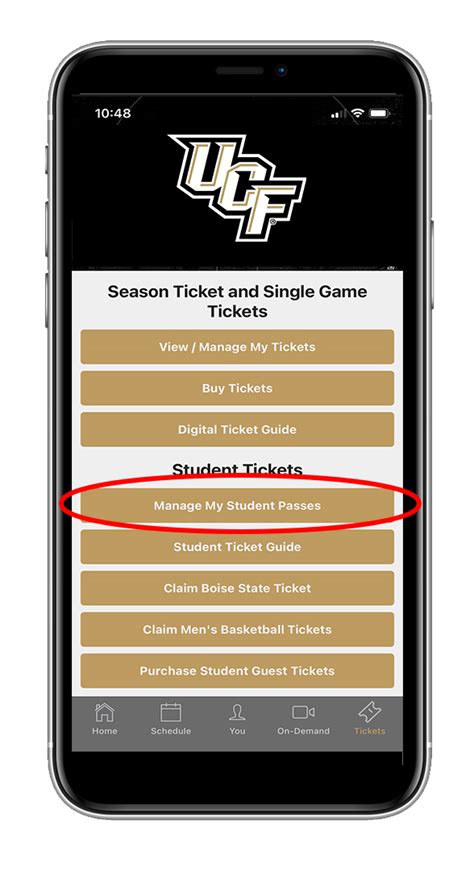 10:48

UCF

Season Ticket and Single Game Tickets

View / Manage My Tickets

Buy Tickets

Digital Ticket Guide

Student Tickets

Manage My Student Passes

Student Ticket Guide

Claim Boise State Ticket

Claim Men's Basketball Tickets

Purchase Student Guest Tickets

Home
Schedule
You
On-Demand
Tickets