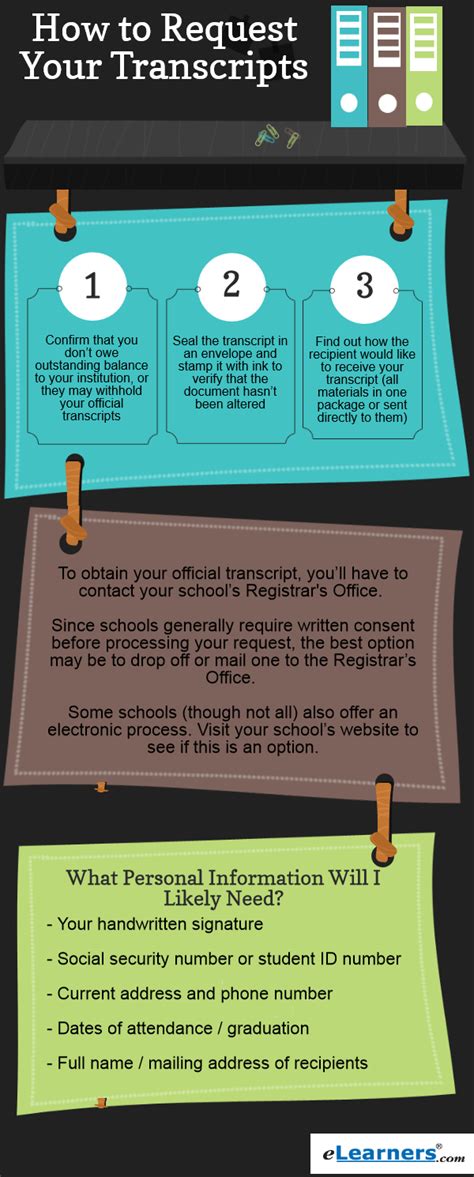 How to Request Your Transcripts

1

Confirm that you don't owe outstanding balance to your institution, or they may withhold your official transcripts

2

Seal the transcript in an envelope and stamp it with ink to verify that the document hasn't been altered

3

Find out how the recipient would like to receive your transcript (all materials in one package or sent directly to them)

To obtain your official transcript, you'll have to contact your school's Registrar's Office.

Since schools generally require written consent before processing your request, the best option may be to drop off or mail one to the Registrar's Office.

Some schools (though not all) also offer an electronic process. Visit your school's website to see if this is an option.

What Personal Information Will I Likely Need?

- Your handwritten signature

- Social security number or student ID number

- Current address and phone number

- Dates of attendance / graduation

- Full name / mailing address of recipients

eLearners®.com