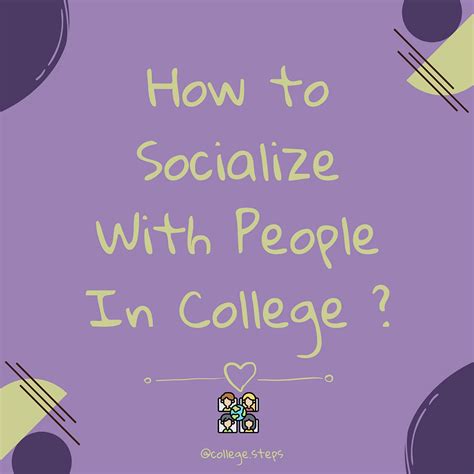 How to Socialize With People In College ?

@college.steps