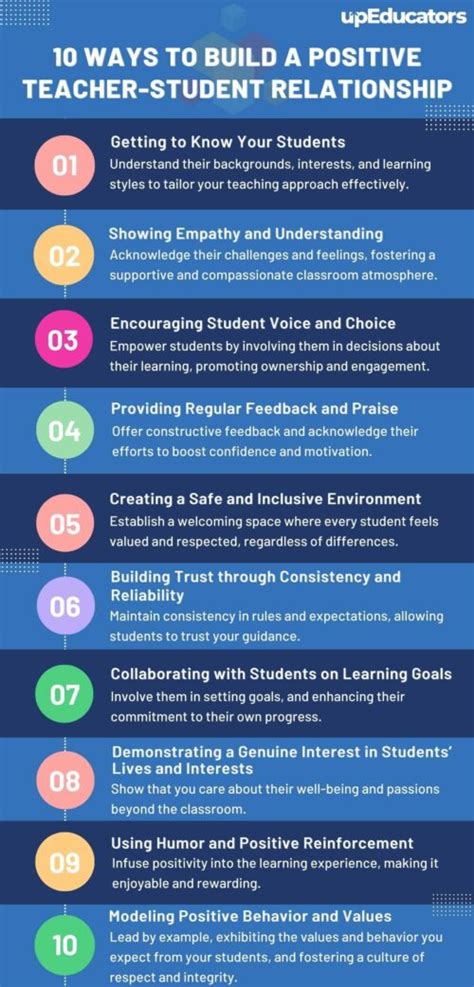 upEducators

10 WAYS TO BUILD A POSITIVE TEACHER-STUDENT RELATIONSHIP

01 Getting to Know Your Students
Understand their backgrounds, interests, and learning styles to tailor your teaching approach effectively.

02 Showing Empathy and Understanding
Acknowledge their challenges and feelings, fostering a supportive and compassionate classroom atmosphere.

03 Encouraging Student Voice and Choice
Empower students by involving them in decisions about their learning, promoting ownership and engagement.

04 Providing Regular Feedback and Praise
Offer constructive feedback and acknowledge their efforts to boost confidence and motivation.

05 Creating a Safe and Inclusive Environment
Establish a welcoming space where every student feels valued and respected, regardless of differences.

06 Building Trust through Consistency and Reliability
Maintain consistency in rules and expectations, allowing students to trust your guidance.

07 Collaborating with Students on Learning Goals
Involve them in setting goals, and enhancing their commitment to their own progress.

08 Demonstrating a Genuine Interest in Students' Lives and Interests
Show that you care about their well-being and passions beyond the classroom.

09 Using Humor and Positive Reinforcement
Infuse positivity into the learning experience, making it enjoyable and rewarding.

10 Modeling Positive Behavior and Values
Lead by example, exhibiting the values and behavior you expect from your students, and fostering a culture of respect and integrity.