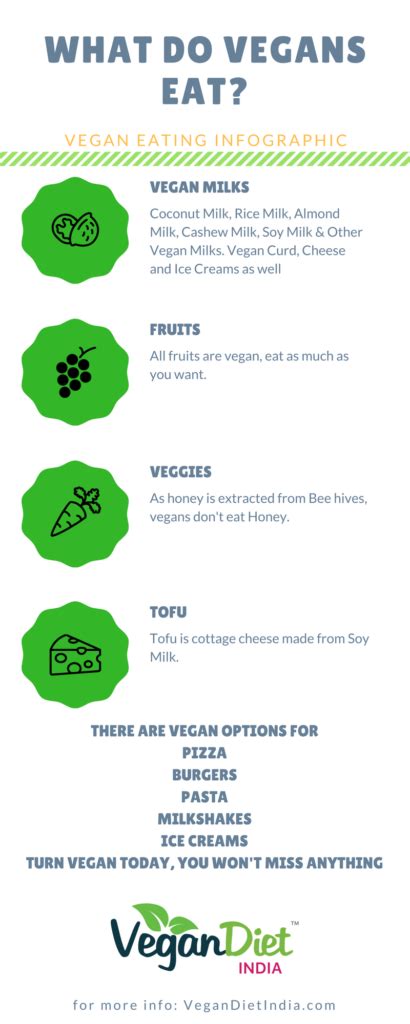 WHAT DO VEGANS EAT?

VEGAN EATING INFOGRAPHIC

VEGAN MILKS

Coconut Milk, Rice Milk, Almond Milk, Cashew Milk, Soy Milk & Other Vegan Milks. Vegan Curd, Cheese and Ice Creams as well

FRUITS

All fruits are vegan, eat as much as you want.

VEGGIES

As honey is extracted from Bee hives, vegans don't eat Honey.

TOFU

Tofu is cottage cheese made from Soy Milk.

THERE ARE VEGAN OPTIONS FOR
PIZZA
BURGERS
PASTA
MILKSHAKES
ICE CREAMS
TURN VEGAN TODAY, YOU WON'T MISS ANYTHING

VeganDiet™
INDIA

for more info: VeganDietIndia.com