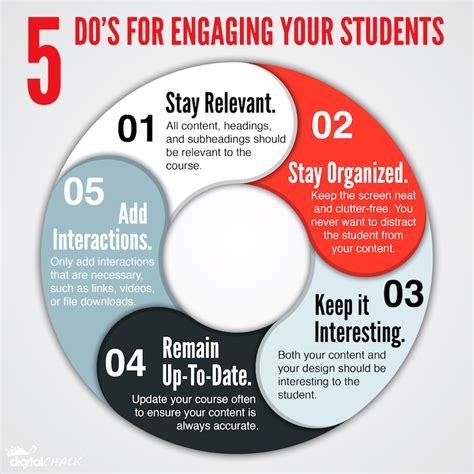 5 DO'S FOR ENGAGING YOUR STUDENTS

01 Stay Relevant.
All content, headings, and subheadings should be relevant to the course.

02 Stay Organized.
Keep the screen neat and clutter-free. You never want to distract the student from your content.

03 Keep it Interesting.
Both your content and your design should be interesting to the student.

04 Remain Up-To-Date.
Update your course often to ensure your content is always accurate.

05 Add Interactions.
Only add interactions that are necessary, such as links, videos, or file downloads.

digitalCHALK