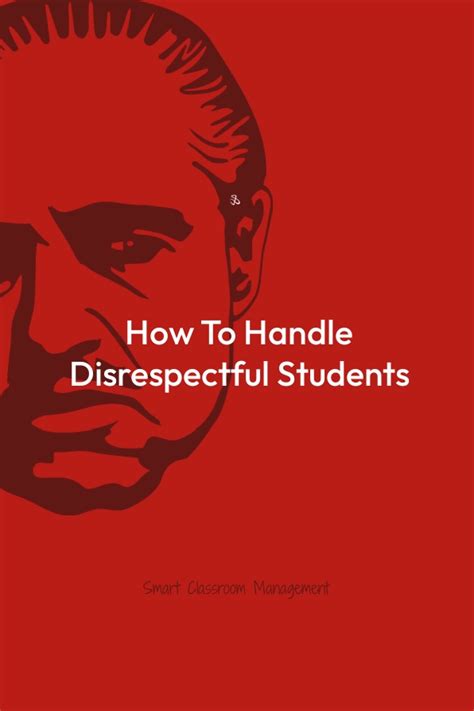 How To Handle Disrespectful Students

Smart Classroom Management