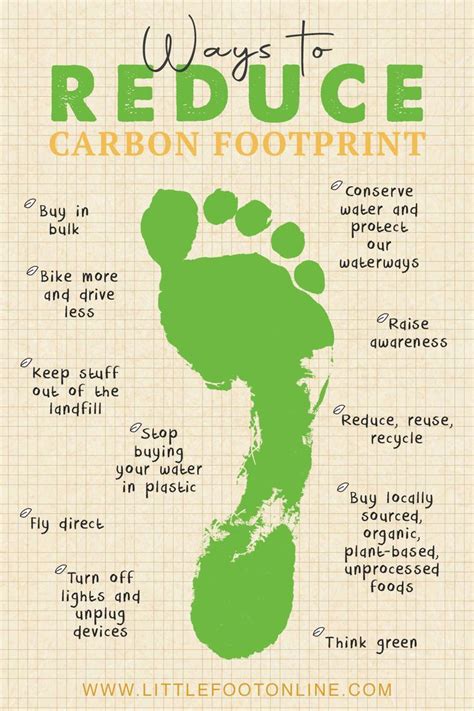 Ways to
REDUCE
CARBON FOOTPRINT

Buy in bulk

Bike more and drive less

Keep stuff out of the landfill

Stop buying your water in plastic

Fly direct

Turn off lights and unplug devices

Conserve water and protect our waterways

Raise awareness

Reduce, reuse, recycle

Buy locally sourced, organic, plant-based, unprocessed foods

Think green

WWW.LITTLEFOOTONLINE.COM