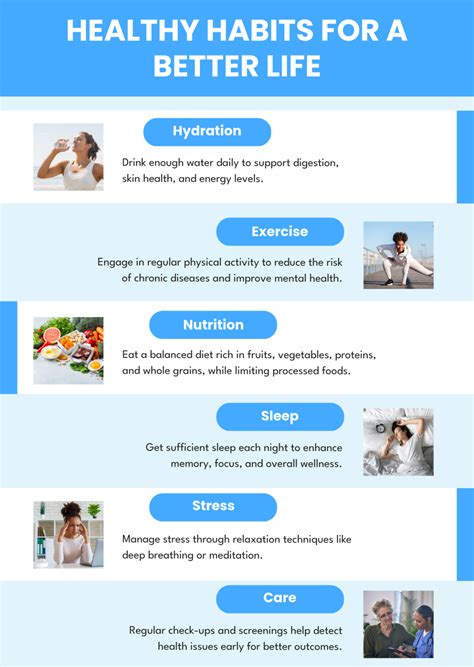 HEALTHY HABITS FOR A BETTER LIFE

Hydration

Drink enough water daily to support digestion, skin health, and energy levels.

Exercise

Engage in regular physical activity to reduce the risk of chronic diseases and improve mental health.

Nutrition

Eat a balanced diet rich in fruits, vegetables, proteins, and whole grains, while limiting processed foods.

Sleep

Get sufficient sleep each night to enhance memory, focus, and overall wellness.

Stress

Manage stress through relaxation techniques like deep breathing or meditation.

Care

Regular check-ups and screenings help detect health issues early for better outcomes.