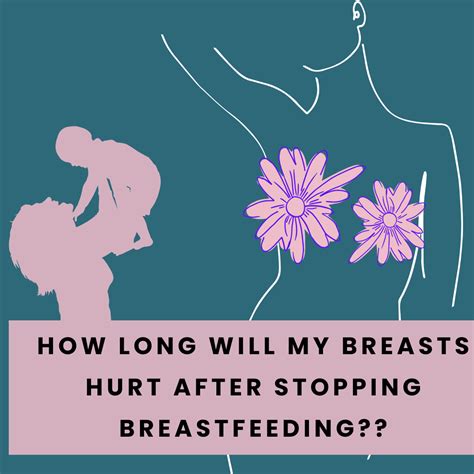 HOW LONG WILL MY BREASTS HURT AFTER STOPPING BREASTFEEDING??