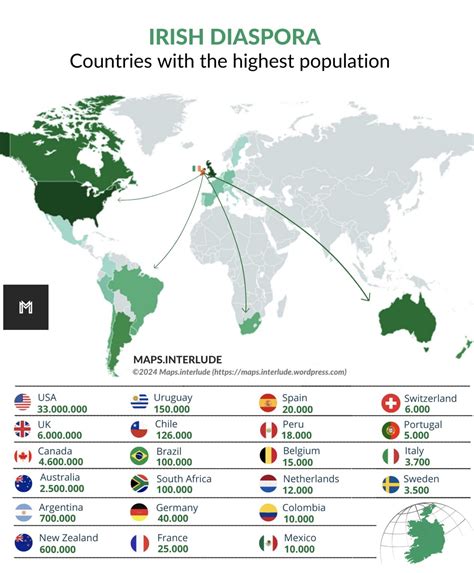 IRISH DIASPORA
Countries with the highest population

MAPS.INTERLUDE
©2024 Maps.interlude (https://maps.interlude.wordpress.com)

USA
33.000.000

UK
6.000.000

Canada
4.600.000

Australia
2.500.000

Argentina
700.000

New Zealand
600.000

Uruguay
150.000

Chile
126.000

Brazil
100.000

South Africa
100.000

Germany
40.000

France
25.000

Spain
20.000

Peru
18.000

Belgium
15.000

Netherlands
12.000

Colombia
10.000

Mexico
10.000

Switzerland
6.000

Portugal
5.000

Italy
3.700

Sweden
3.500