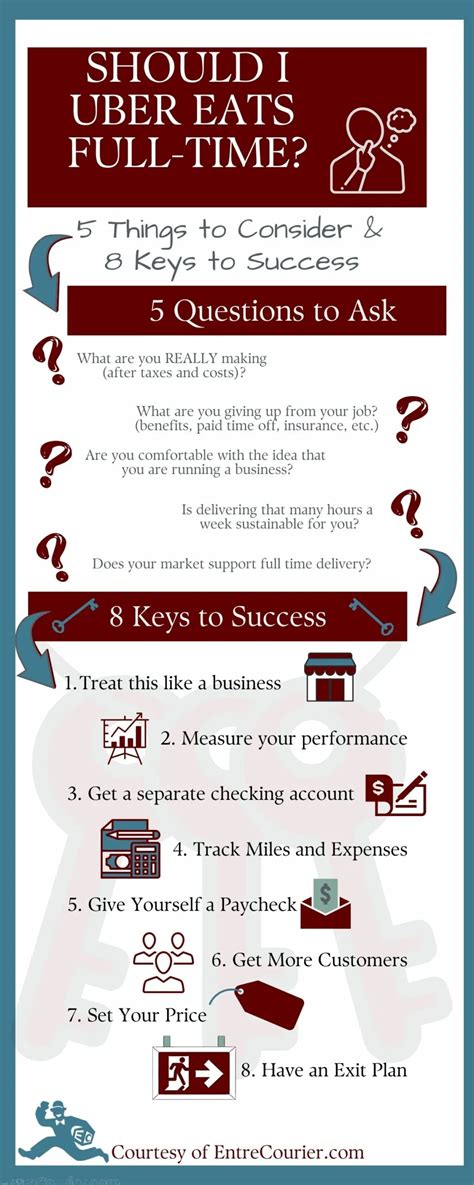 SHOULD I UBER EATS FULL-TIME?

5 Things to Consider & 8 Keys to Success

5 Questions to Ask

What are you REALLY making (after taxes and costs)?

What are you giving up from your job? (benefits, paid time off, insurance, etc.)

Are you comfortable with the idea that you are running a business?

Is delivering that many hours a week sustainable for you?

Does your market support full time delivery?

8 Keys to Success

1. Treat this like a business

2. Measure your performance

3. Get a separate checking account

4. Track Miles and Expenses

5. Give Yourself a Paycheck

6. Get More Customers

7. Set Your Price

8. Have an Exit Plan

Courtesy of EntreCourier.com