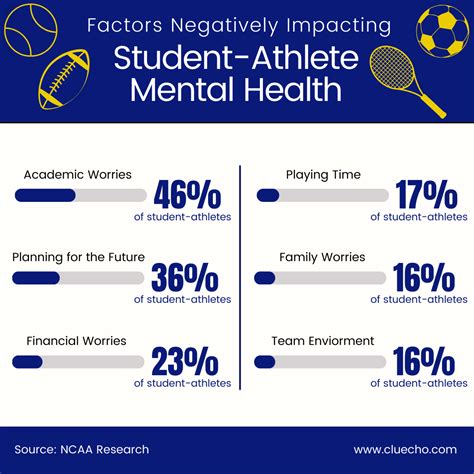 Factors Negatively Impacting
Student-Athlete Mental Health

Academic Worries
46%
of student-athletes

Planning for the Future
36%
of student-athletes

Financial Worries
23%
of student-athletes

Playing Time
17%
of student-athletes

Family Worries
16%
of student-athletes

Team Enviorment
16%
of student-athletes

Source: NCAA Research

www.cluecho.com