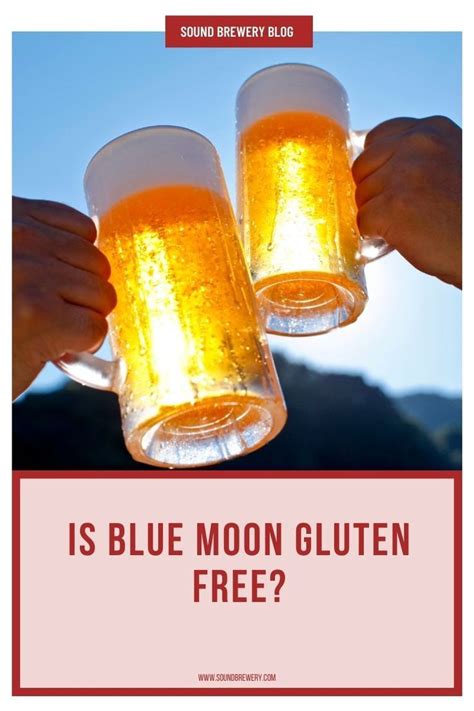 SOUND BREWERY BLOG

IS BLUE MOON GLUTEN FREE?

WWW.SOUNDBREWERY.COM