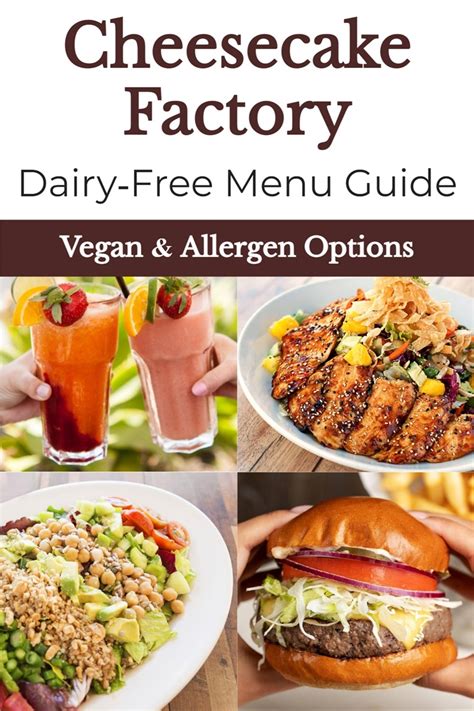 Cheesecake Factory

Dairy-Free Menu Guide

Vegan & Allergen Options