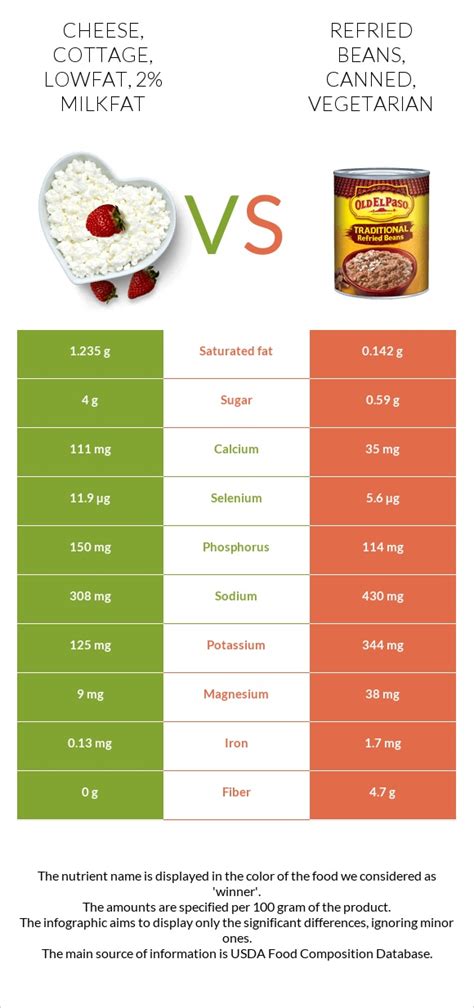 CHEESE, COTTAGE, LOWFAT, 2% MILKFAT

VS

REFRIED BEANS, CANNED, VEGETARIAN

OLD EL PASO
TRADITIONAL
Refried Beans

| 1.235 g | Saturated fat | 0.142 g |
|---|---|---|
| 4 g | Sugar | 0.59 g |
| 111 mg | Calcium | 35 mg |
| 11.9 µg | Selenium | 5.6 µg |
| 150 mg | Phosphorus | 114 mg |
| 308 mg | Sodium | 430 mg |
| 125 mg | Potassium | 344 mg |
| 9 mg | Magnesium | 38 mg |
| 0.13 mg | Iron | 1.7 mg |
| 0 g | Fiber | 4.7 g |

The nutrient name is displayed in the color of the food we considered as 'winner'.
The amounts are specified per 100 gram of the product.
The infographic aims to display only the significant differences, ignoring minor ones.
The main source of information is USDA Food Composition Database.