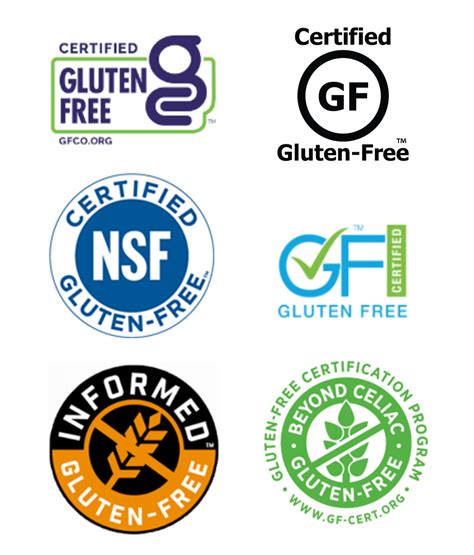 CERTIFIED
GLUTEN
FREE
g
TM
GFCO.ORG

Certified
GF
Gluten-Free
TM

CERTIFIED
NSF
GLUTEN-FREE
TM

GFI
TM
CERTIFIED
GLUTEN FREE

INFORMED
TM
GLUTEN-FREE

GLUTEN-FREE CERTIFICATION PROGRAM
BEYOND CELIAC
GLUTEN-FREE
WWW.GF-CERT.ORG