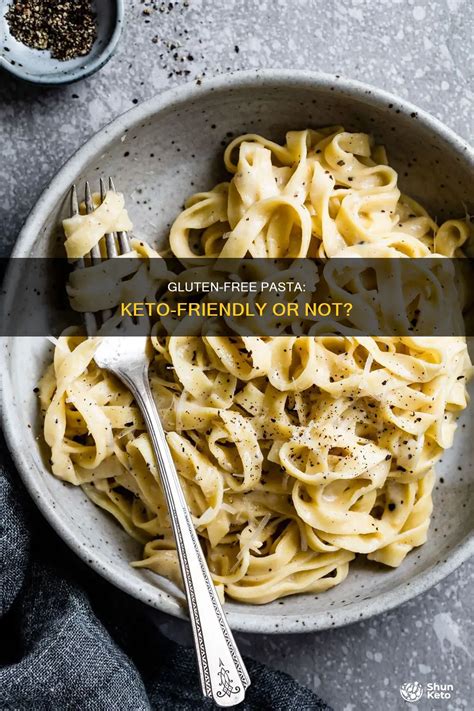 GLUTEN-FREE PASTA:
KETO-FRIENDLY OR NOT?

Shun Keto