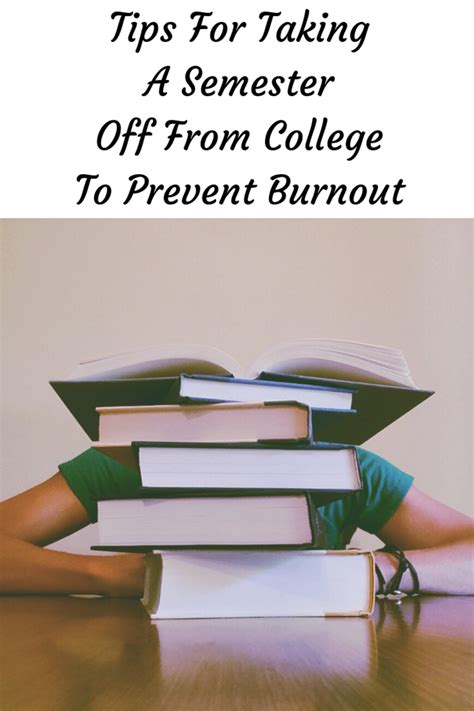 Tips For Taking
A Semester
Off From College
To Prevent Burnout