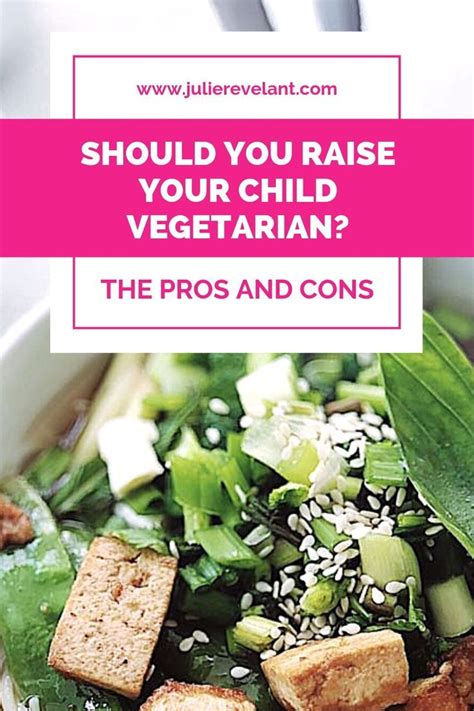 www.julierevelant.com

SHOULD YOU RAISE YOUR CHILD VEGETARIAN?

THE PROS AND CONS