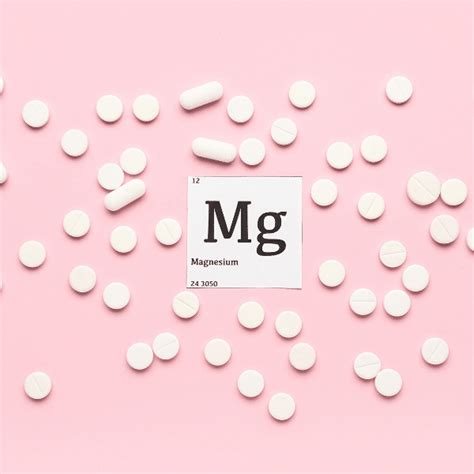 12

Mg

Magnesium

24 3050