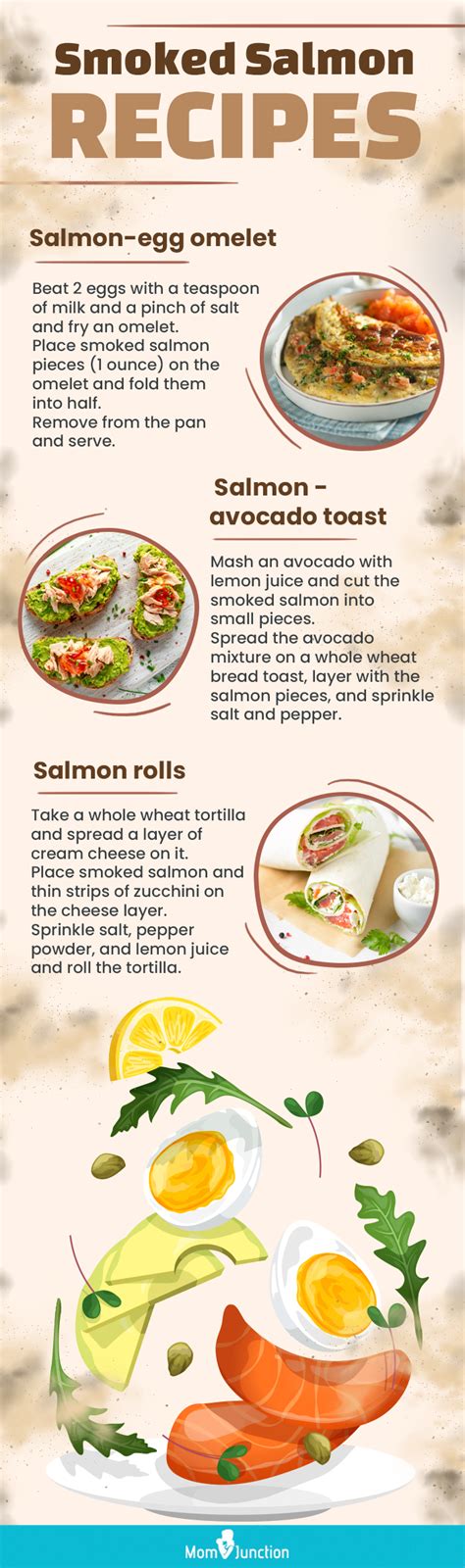 Smoked Salmon
RECIPES

Salmon-egg omelet

Beat 2 eggs with a teaspoon of milk and a pinch of salt and fry an omelet.
Place smoked salmon pieces (1 ounce) on the omelet and fold them into half.
Remove from the pan and serve.

Salmon - avocado toast

Mash an avocado with lemon juice and cut the smoked salmon into small pieces.
Spread the avocado mixture on a whole wheat bread toast, layer with the salmon pieces, and sprinkle salt and pepper.

Salmon rolls

Take a whole wheat tortilla and spread a layer of cream cheese on it.
Place smoked salmon and thin strips of zucchini on the cheese layer.
Sprinkle salt, pepper powder, and lemon juice and roll the tortilla.

MomJunction