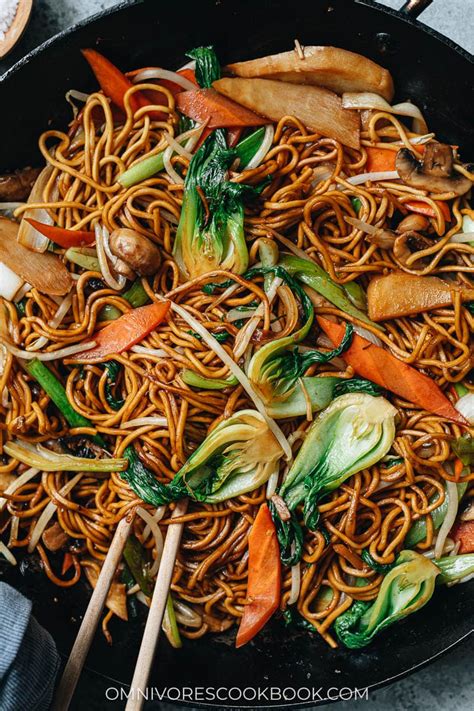 OMNIVORESCOOKBOOK.COM