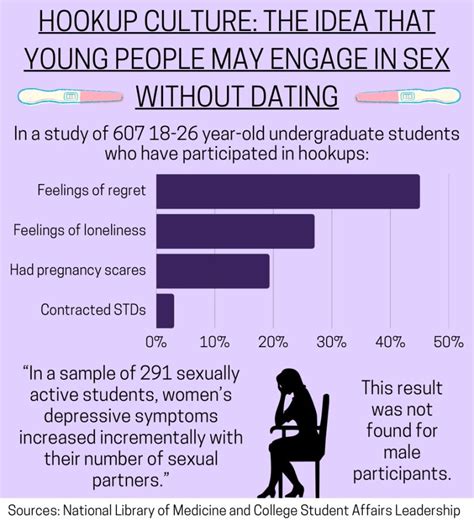 HOOKUP CULTURE: THE IDEA THAT YOUNG PEOPLE MAY ENGAGE IN SEX WITHOUT DATING

In a study of 607 18-26 year-old undergraduate students who have participated in hookups:

Feelings of regret
Feelings of loneliness
Had pregnancy scares
Contracted STDs

0% 10% 20% 30% 40% 50%

"In a sample of 291 sexually active students, women's depressive symptoms increased incrementally with their number of sexual partners."

This result was not found for male participants.

Sources: National Library of Medicine and College Student Affairs Leadership