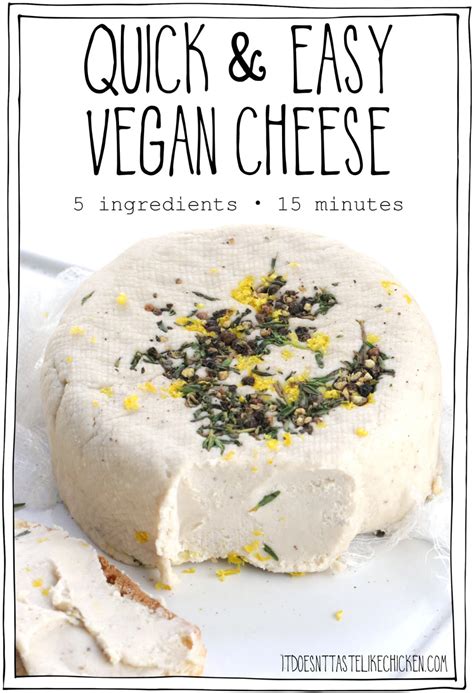 QUICK & EASY VEGAN CHEESE

5 ingredients • 15 minutes

ITDOESNTTASTELIKECHICKEN.COM