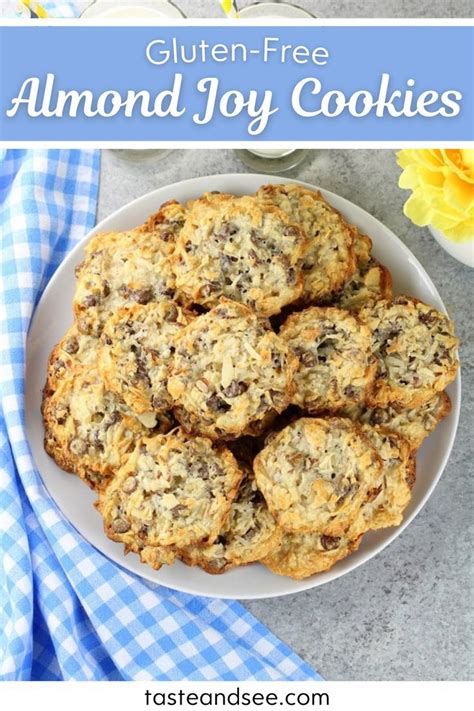 Gluten-Free
Almond Joy Cookies

tasteandsee.com