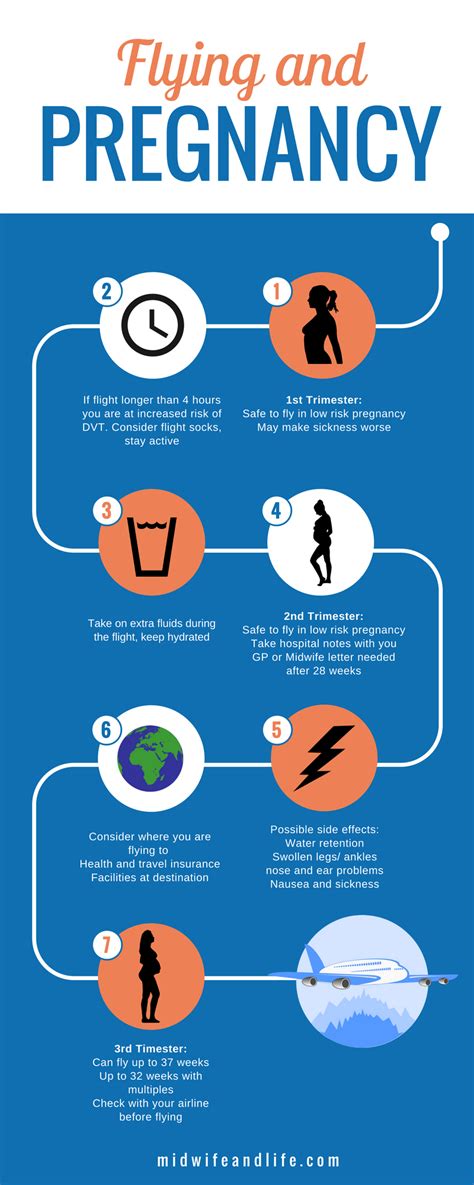 Flying and
PREGNANCY

1
1st Trimester:
Safe to fly in low risk pregnancy
May make sickness worse

2
If flight longer than 4 hours you are at increased risk of DVT. Consider flight socks, stay active

3
Take on extra fluids during the flight, keep hydrated

4
2nd Trimester:
Safe to fly in low risk pregnancy
Take hospital notes with you
GP or Midwife letter needed after 28 weeks

5
Possible side effects:
Water retention
Swollen legs/ ankles
nose and ear problems
Nausea and sickness

6
Consider where you are flying to
Health and travel insurance
Facilities at destination

7
3rd Timester:
Can fly up to 37 weeks
Up to 32 weeks with multiples
Check with your airline before flying

midwifeandlife.com