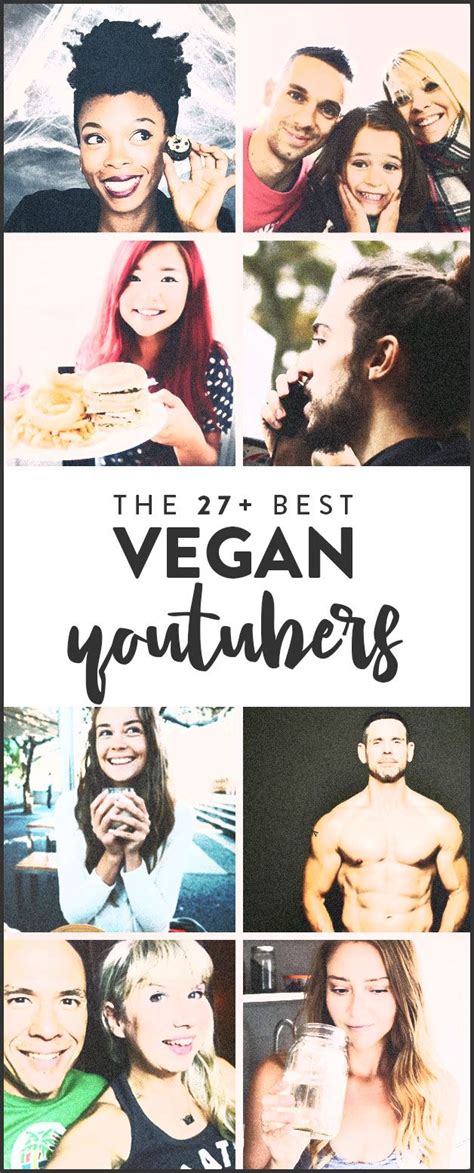 THE 27+ BEST
VEGAN
youtubers